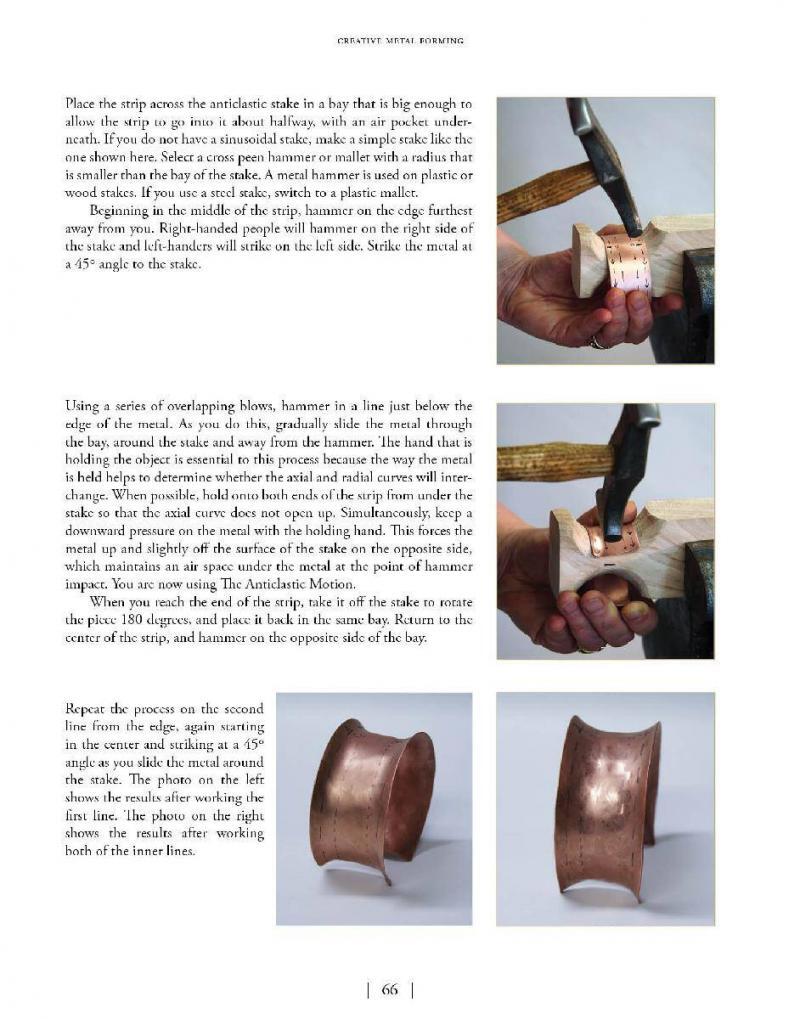 CREATIVE METAL FORMING

Place the strip across the anticlastic stake in a bay that is big enough to allow the strip to go into it about halfway, with an air pocket underneath. If you do not have a sinusoidal stake, make a simple stake like the one shown here. Select a cross peen hammer or mallet with a radius that is smaller than the bay of the stake. A metal hammer is used on plastic or wood stakes. If you use a steel stake, switch to a plastic mallet.

Beginning in the middle of the strip, hammer on the edge furthest away from you. Right-handed people will hammer on the right side of the stake and left-handers will strike on the left side. Strike the metal at a 45° angle to the stake.

Using a series of overlapping blows, hammer in a line just below the edge of the metal. As you do this, gradually slide the metal through the bay, around the stake and away from the hammer. The hand that is holding the object is essential to this process because the way the metal is held helps to determine whether the axial and radial curves will interchange. When possible, hold onto both ends of the strip from under the stake so that the axial curve does not open up. Simultaneously, keep a downward pressure on the metal with the holding hand. This forces the metal up and slightly off the surface of the stake on the opposite side, which maintains an air space under the metal at the point of hammer impact. You are now using The Anticlastic Motion.

When you reach the end of the strip, take it off the stake to rotate the piece 180 degrees, and place it back in the same bay. Return to the center of the strip, and hammer on the opposite side of the bay.

Repeat the process on the second line from the edge, again starting in the center and striking at a 45° angle as you slide the metal around the stake. The photo on the left shows the results after working the first line. The photo on the right shows the results after working both of the inner lines.

| 66 |