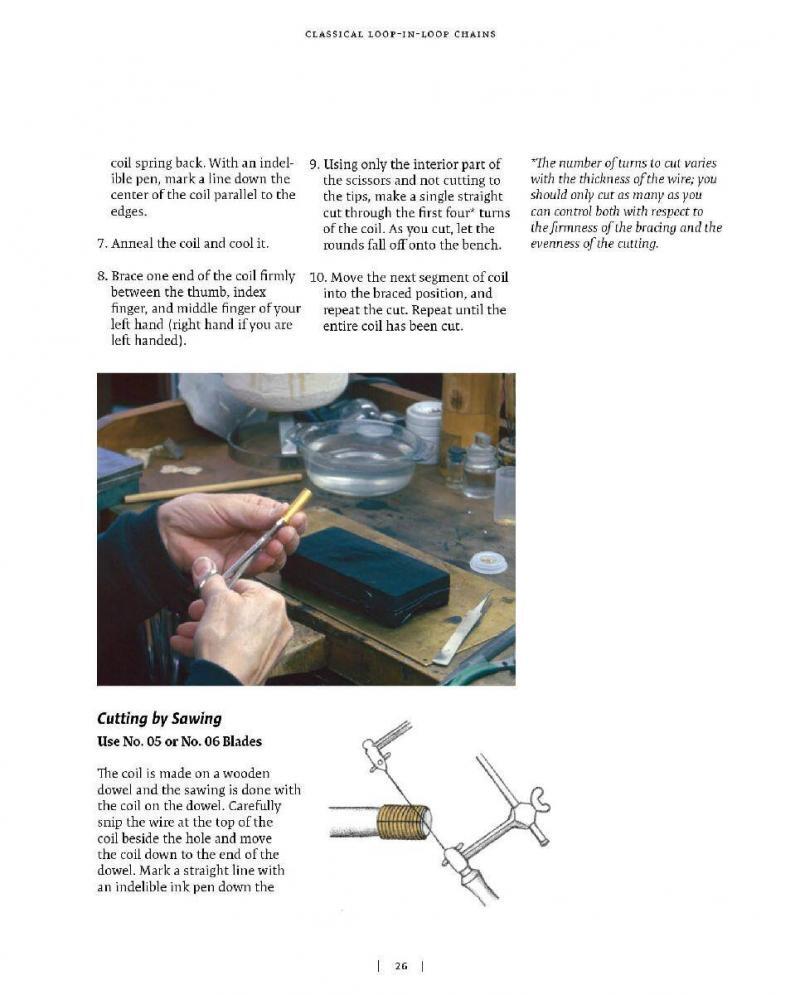 CLASSICAL LOOP-IN-LOOP CHAINS

coil spring back. With an indelible pen, mark a line down the center of the coil parallel to the edges.

7. Anneal the coil and cool it.

8. Brace one end of the coil firmly between the thumb, index finger, and middle finger of your left hand (right hand if you are left handed).

9. Using only the interior part of the scissors and not cutting to the tips, make a single straight cut through the first four* turns of the coil. As you cut, let the rounds fall off onto the bench.

10. Move the next segment of coil into the braced position, and repeat the cut. Repeat until the entire coil has been cut.

*The number of turns to cut varies with the thickness of the wire; you should only cut as many as you can control both with respect to the firmness of the bracing and the evenness of the cutting.

Cutting by Sawing

Use No. 05 or No. 06 Blades

The coil is made on a wooden dowel and the sawing is done with the coil on the dowel. Carefully snip the wire at the top of the coil beside the hole and move the coil down to the end of the dowel. Mark a straight line with an indelible ink pen down the

| 26 |